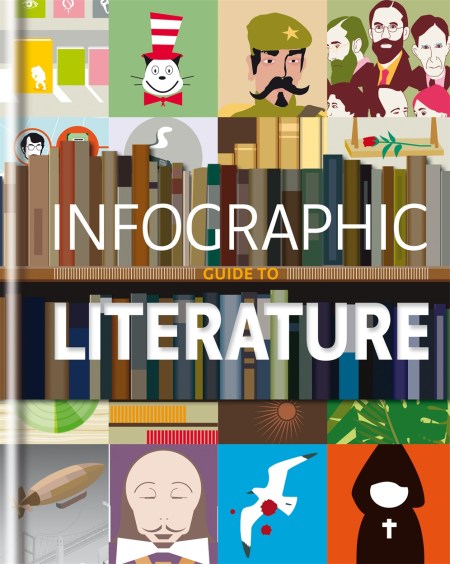 INFOGRAPHIC
GUIDE TO
LITERATURE