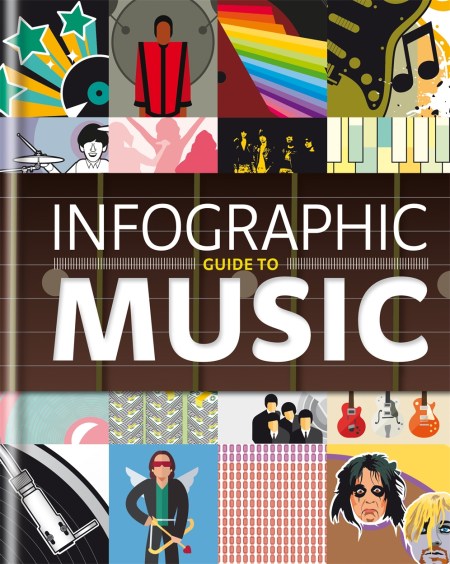 INFOGRAPHIC
GUIDE TO
MUSIC